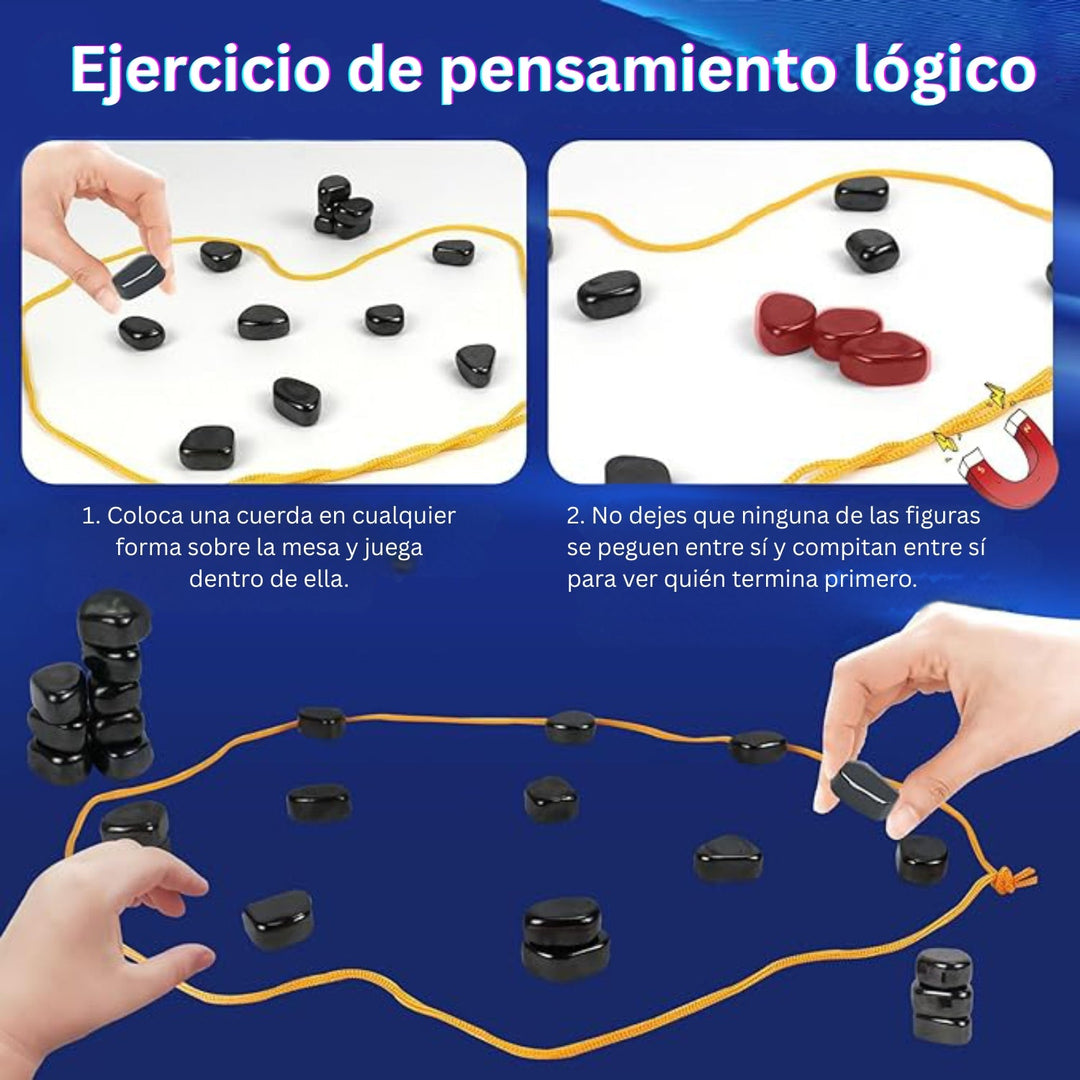 Ejercicio de pensamiento lógico

1. Coloca una cuerda en cualquier forma sobre la mesa y juega dentro de ella.

2. No dejes que ninguna de las figuras se peguen entre sí y compitan entre sí para ver quién termina primero.