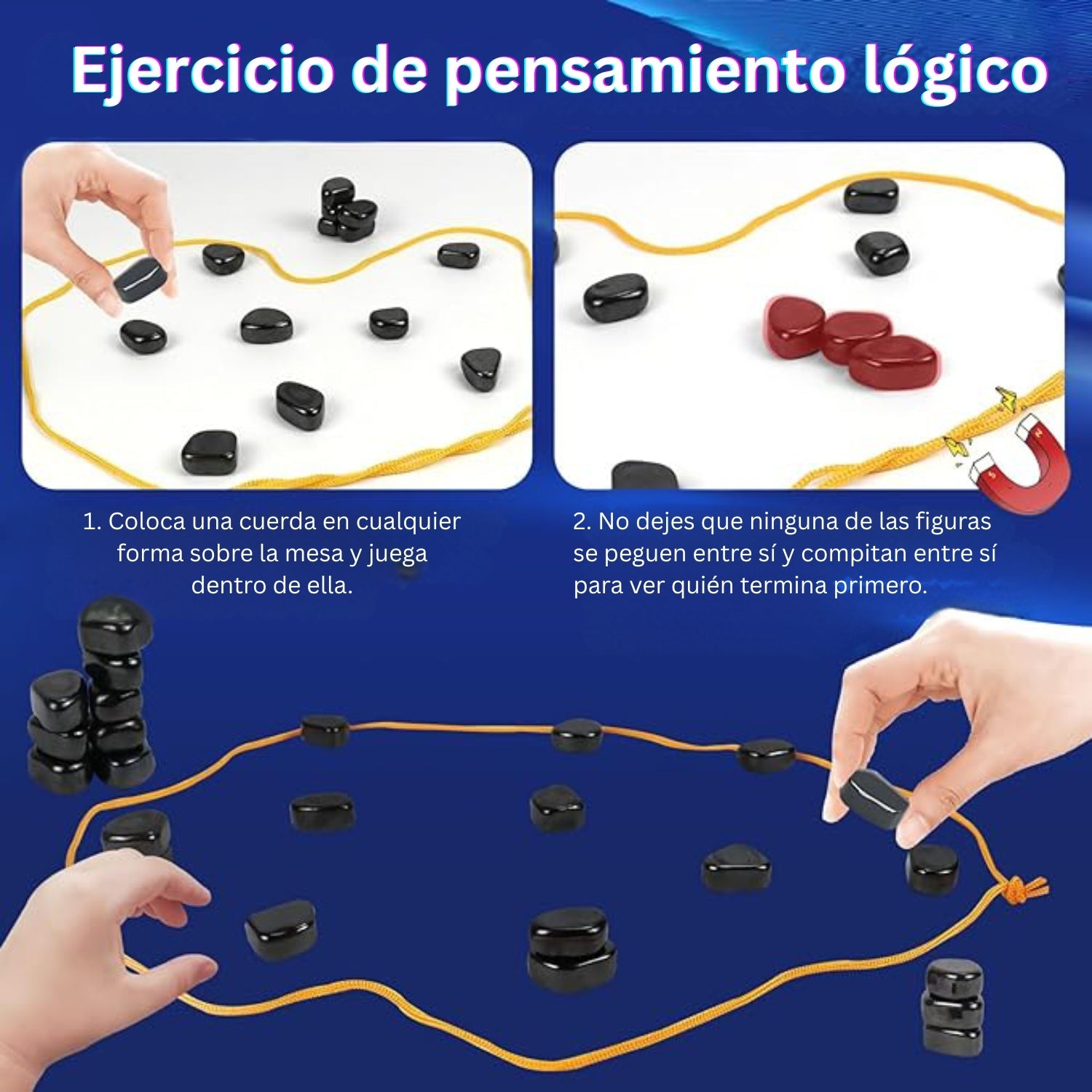 Ejercicio de pensamiento lógico

1. Coloca una cuerda en cualquier forma sobre la mesa y juega dentro de ella.

2. No dejes que ninguna de las figuras se peguen entre sí y compitan entre sí para ver quién termina primero.